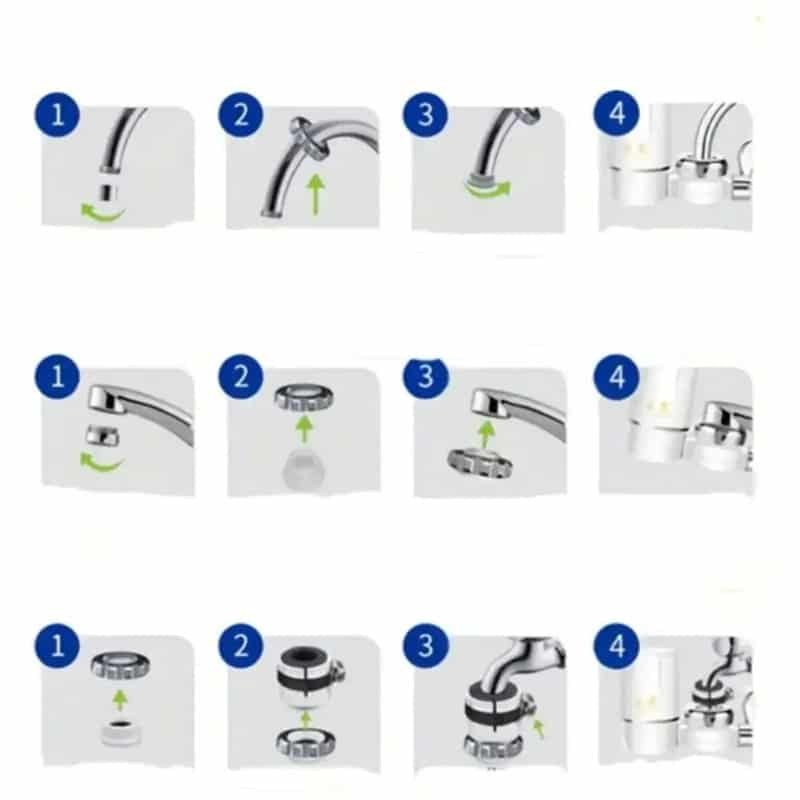 1
2
3
4
1
2
3
4
1
2
3
4